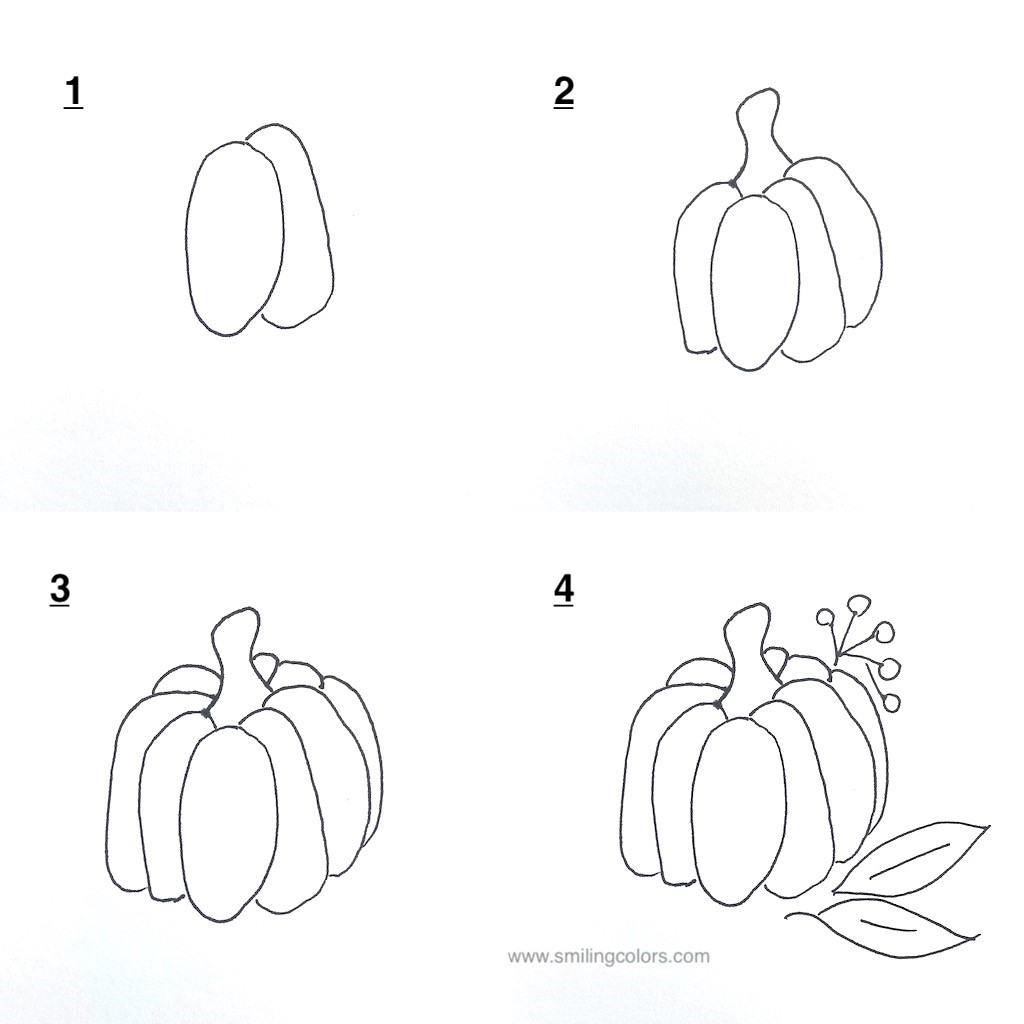 1

2

3

4

www.smilingcolors.com