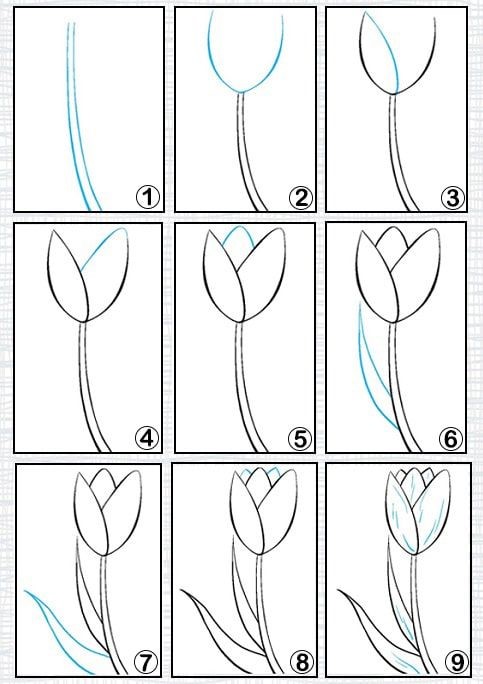 1
2
3
4
5
6
7
8
9