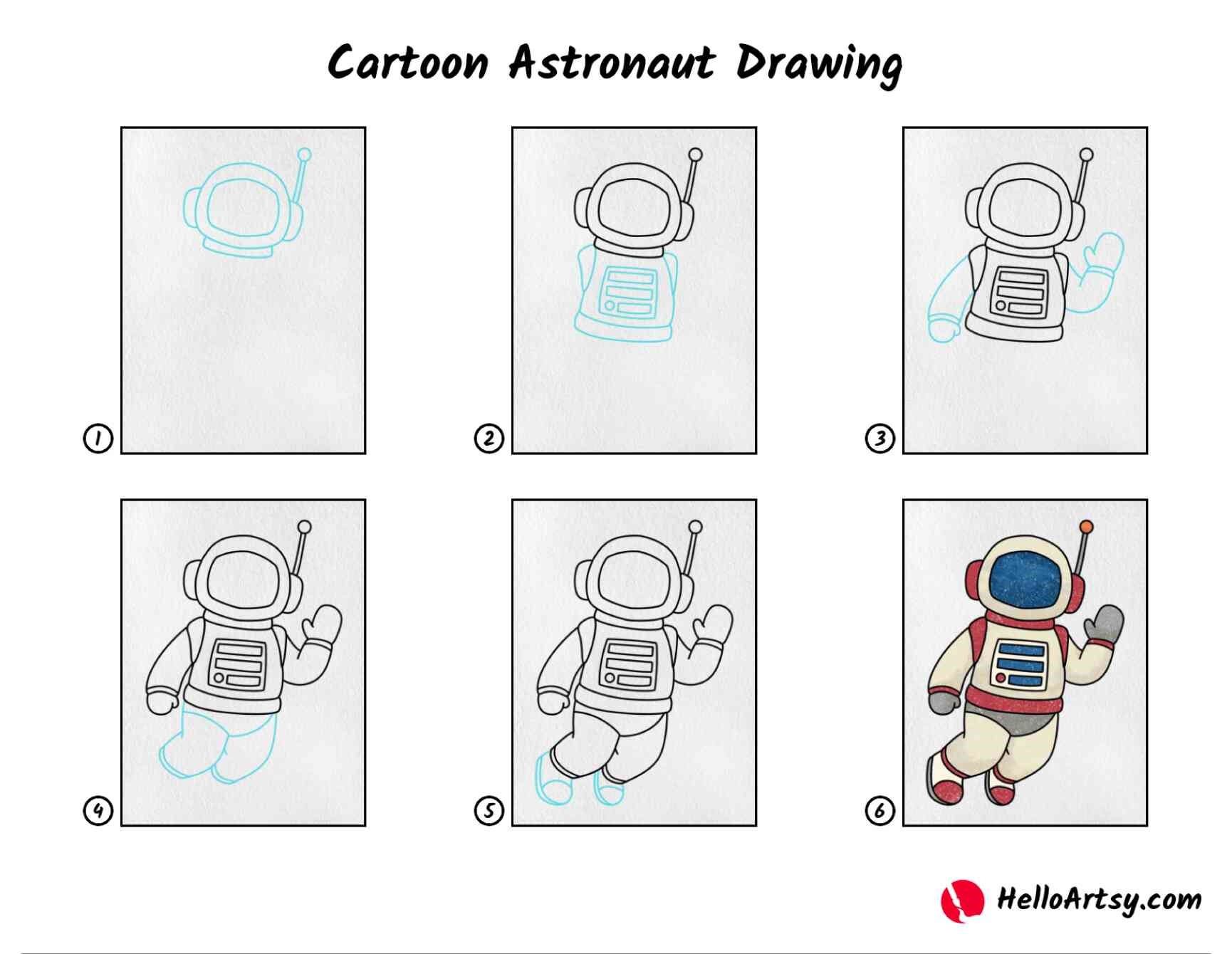 Cartoon Astronaut Drawing

1

2

3

4

5

6

HelloArtsy.com