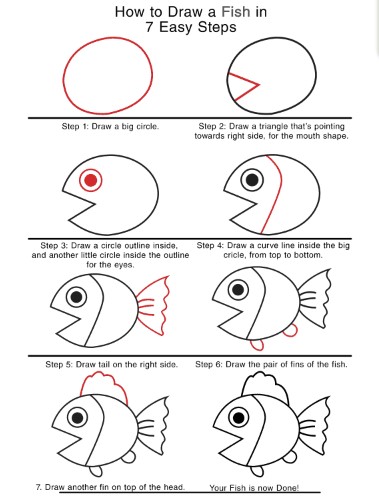 How to Draw a Fish in
7 Easy Steps

Step 1: Draw a big circle.

Step 2: Draw a triangle that's pointing towards right side, for the mouth shape.

Step 3: Draw a circle outline inside, and another little circle inside the outline for the eyes.

Step 4: Draw a curve line inside the big cricle, from top to bottom.

Step 5: Draw tail on the right side.

Step 6: Draw the pair of fins of the fish.

7. Draw another fin on top of the head.

Your Fish is now Done!