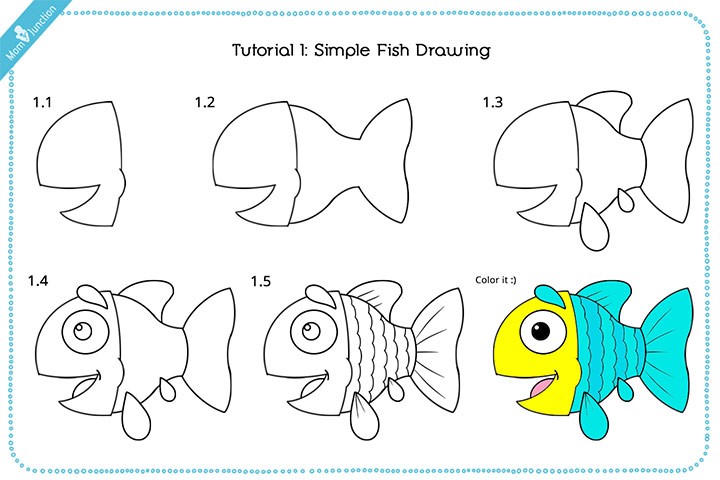 Mom Junction

Tutorial 1: Simple Fish Drawing

1.1

1.2

1.3

1.4

1.5

Color it :)