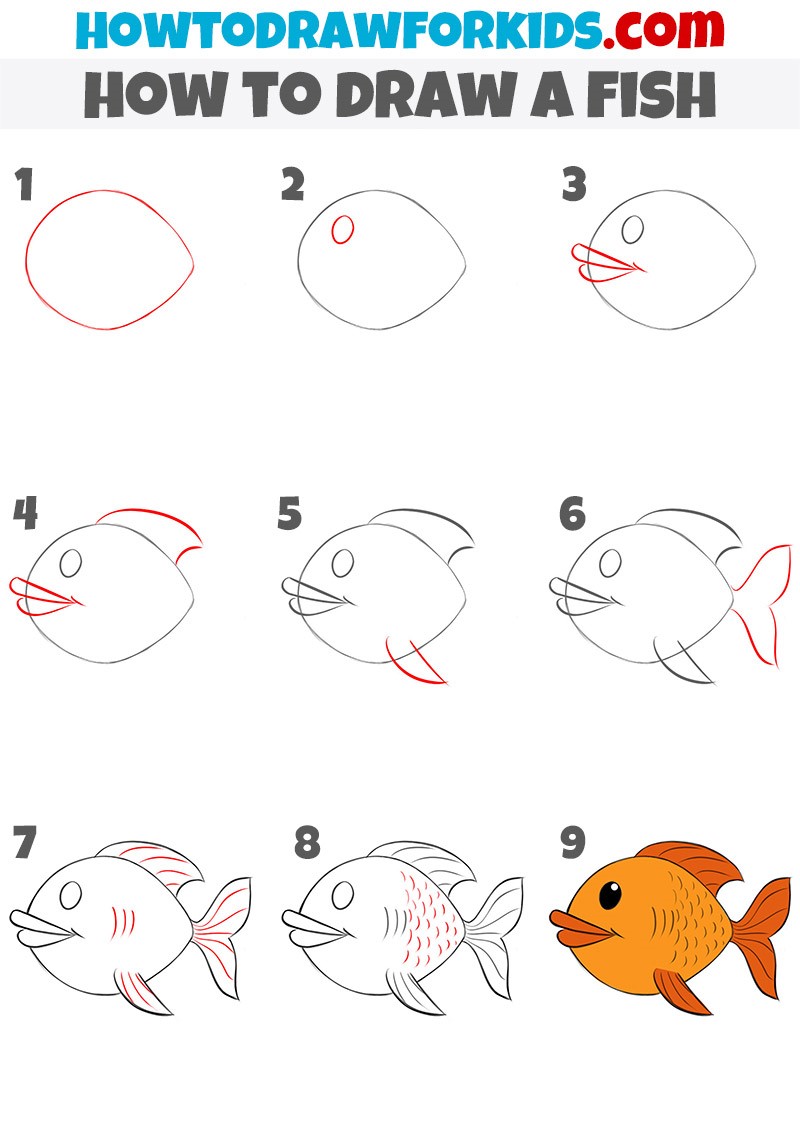 HOWTODRAWFORKIDS.com

HOW TO DRAW A FISH

1

2

3

4

5

6

7

8

9