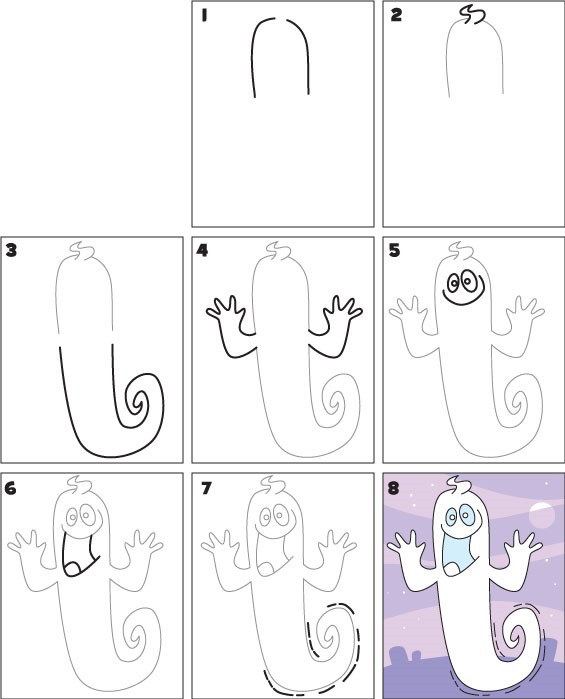 1

2

3

4

5

6

7

8