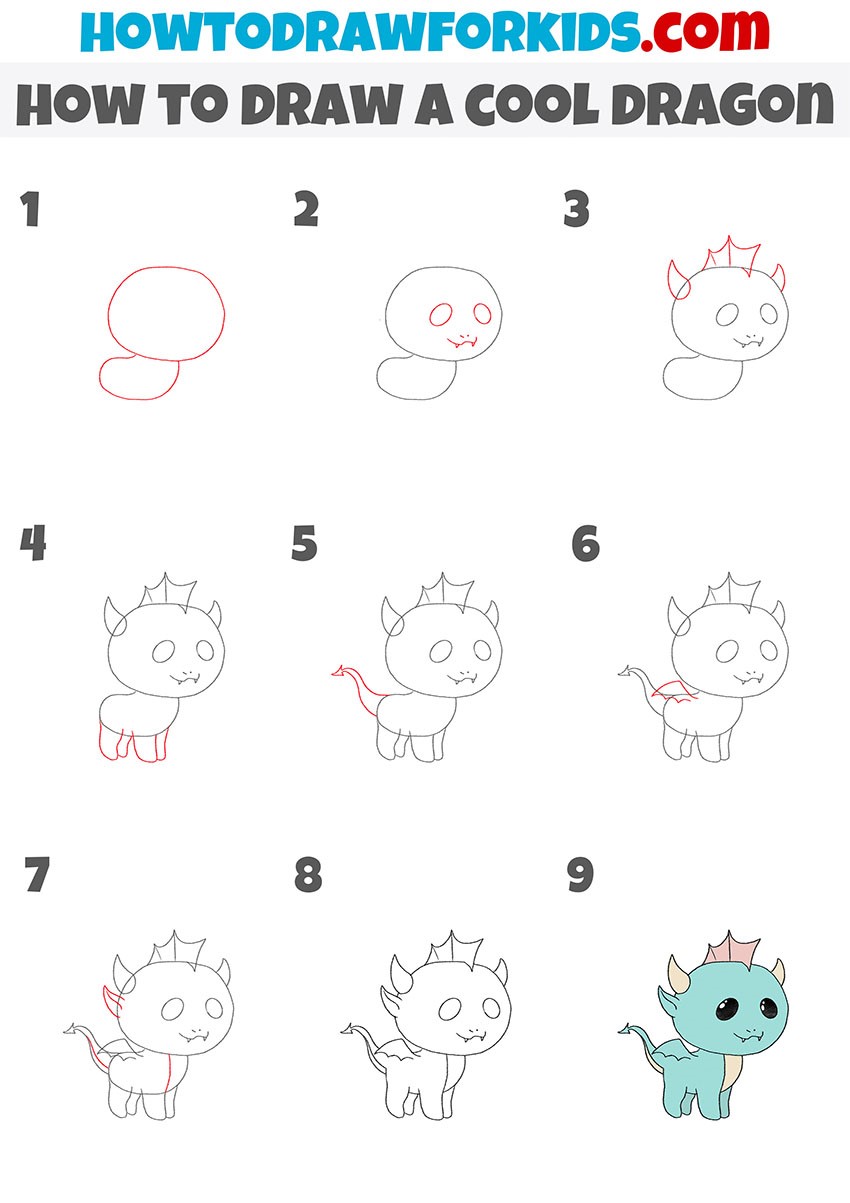 HOWTODRAWFORKIDS.com
HOW TO DRAW A COOL DRAGON

1

2

3

4

5

6

7

8

9