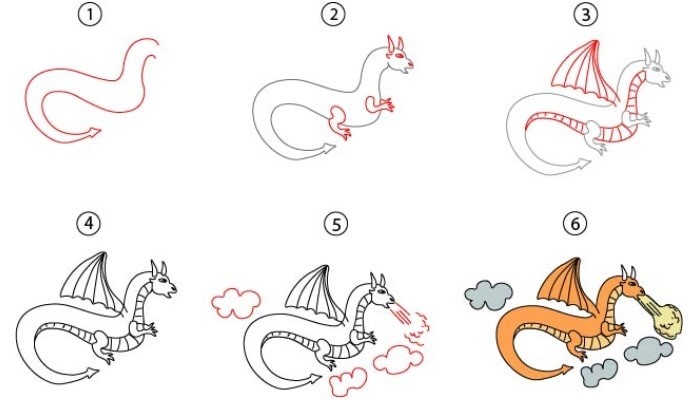 1

2

3

4

5

6