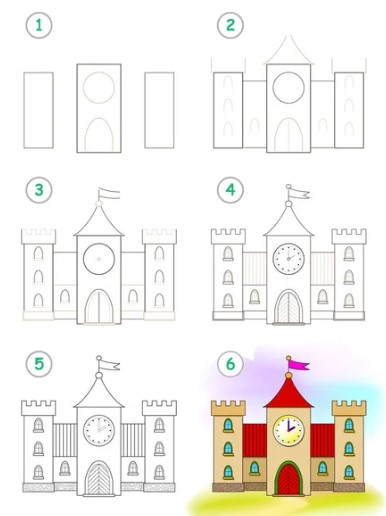 1

2

3

4

5

6