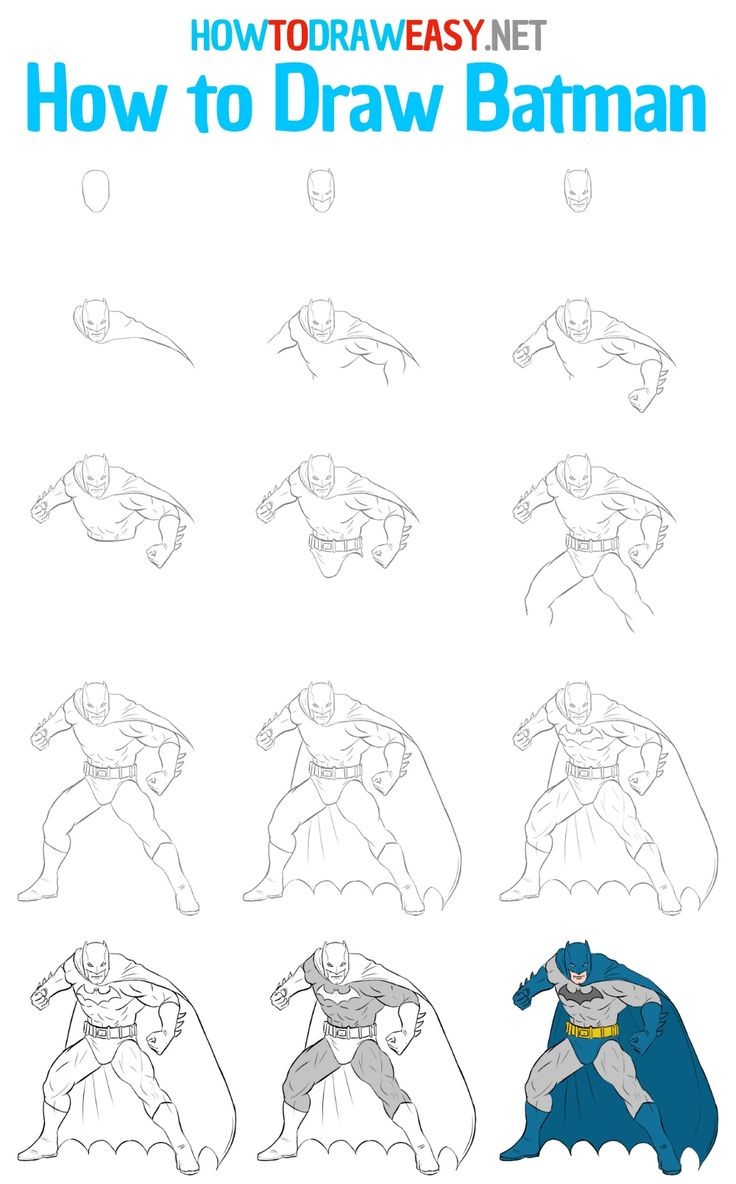 HOWTODRAWEASY.NET
How to Draw Batman