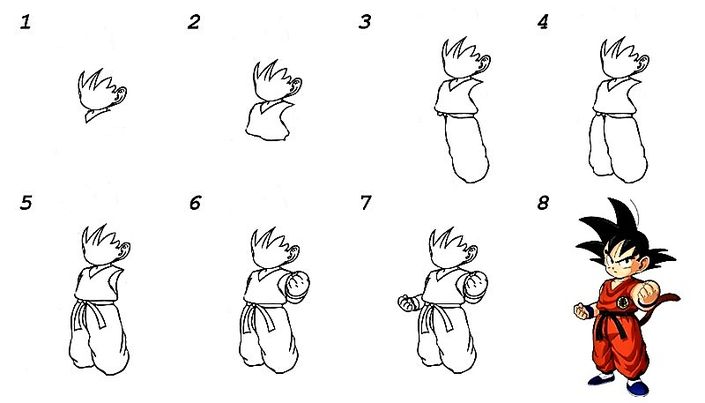 1

2

3

4

5

6

7

8