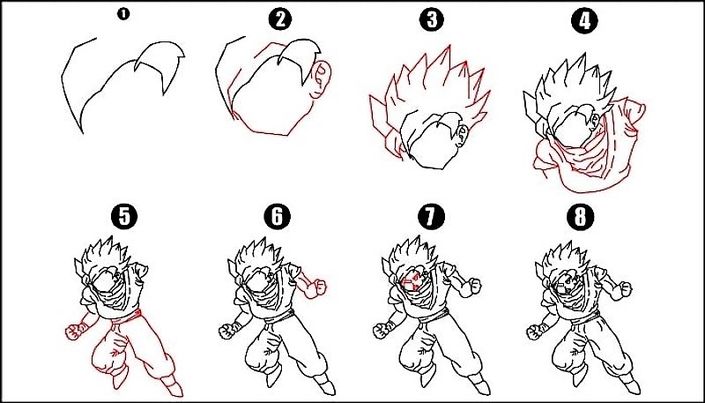 1
2
3
4
5
6
7
8