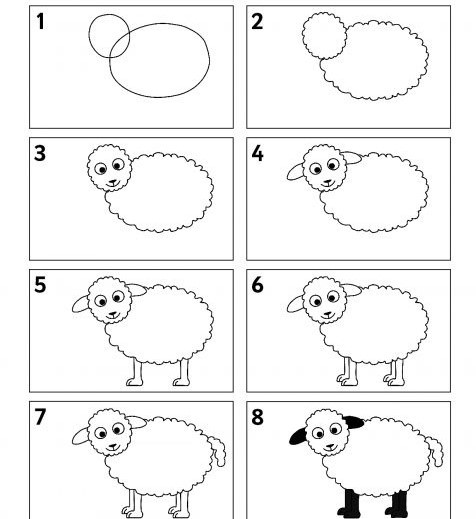 1

2

3

4

5

6

7

8