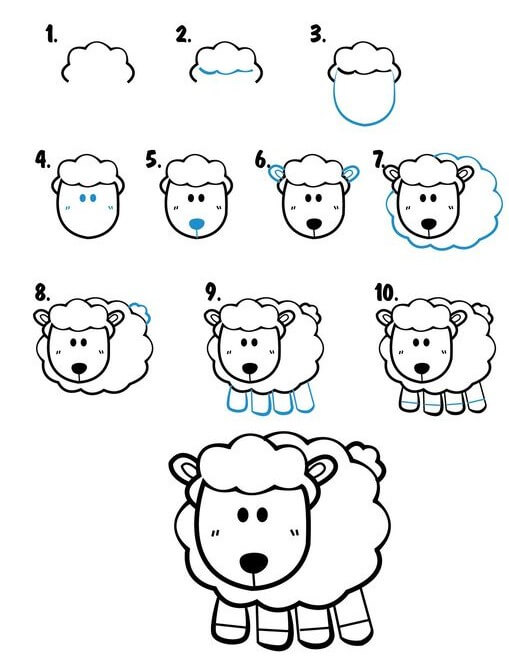 1.

2.

3.

4.

5.

6.

7.

8.

9.

10.