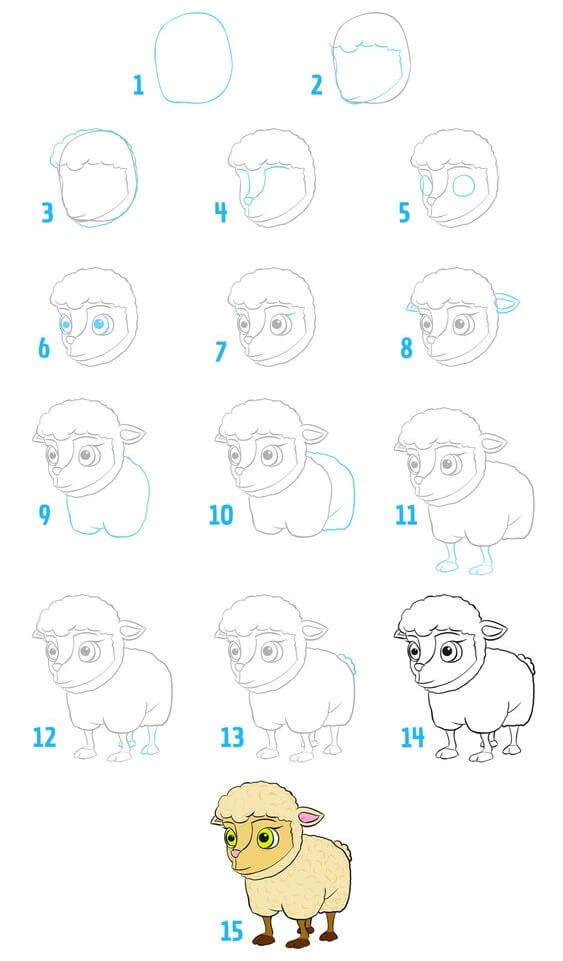 1 2
3 4 5
6 7 8
9 10 11
12 13 14
15