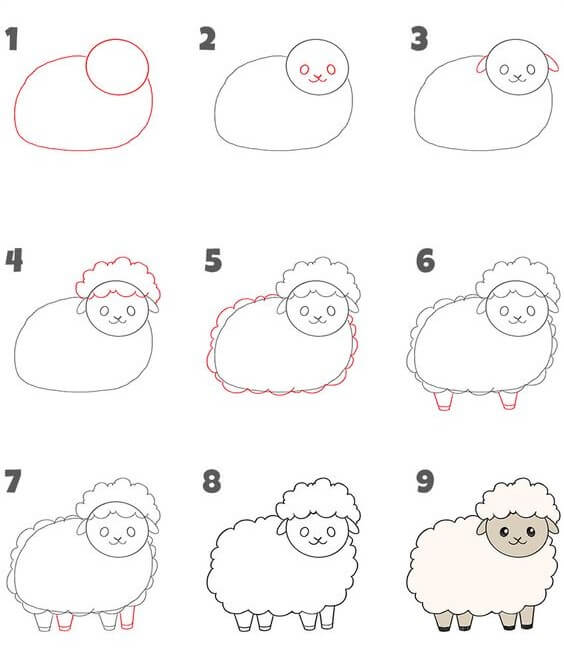 1
2
3
4
5
6
7
8
9