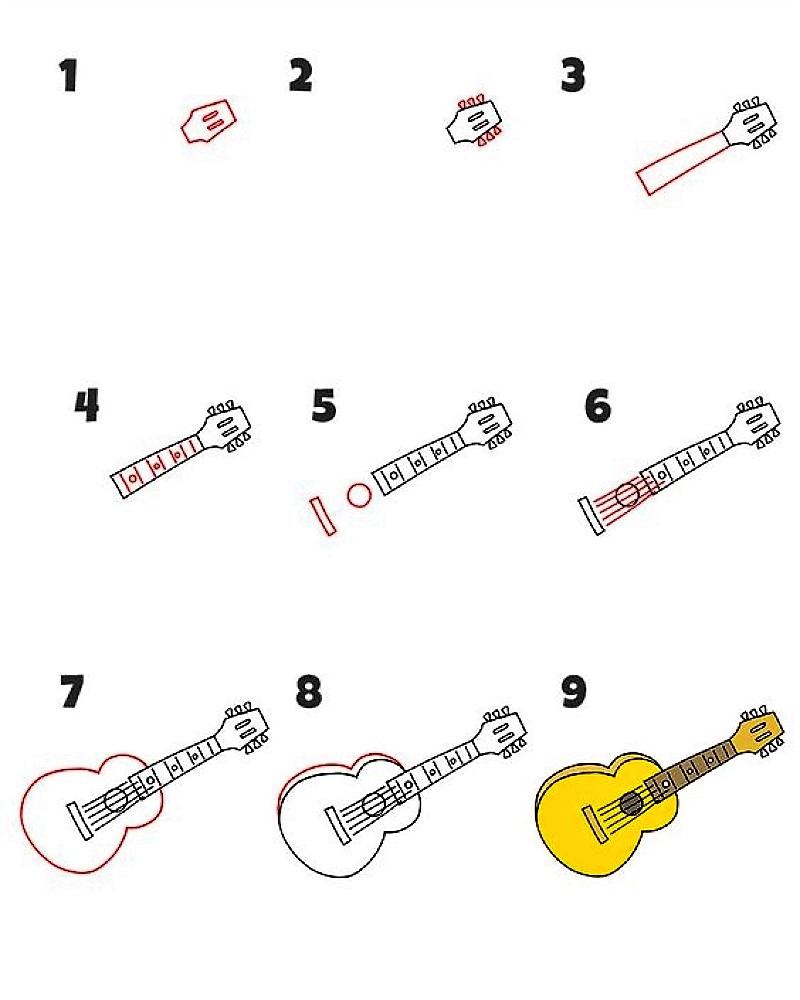 1
2
3
4
5
6
7
8
9