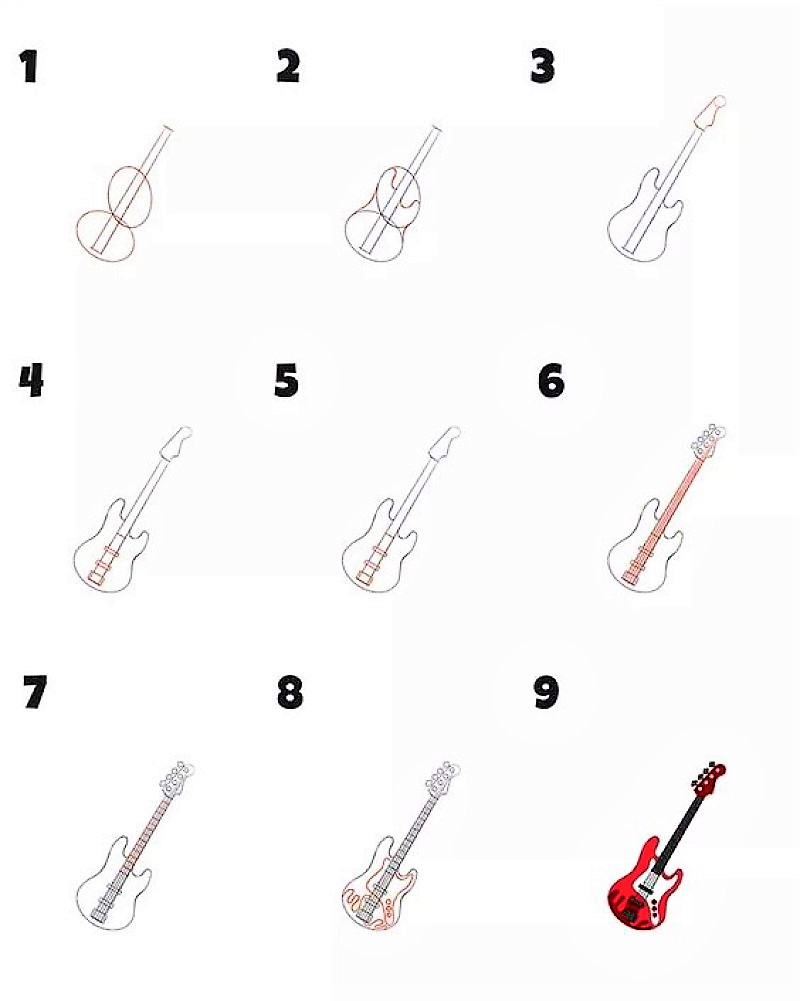 1

2

3

4

5

6

7

8

9