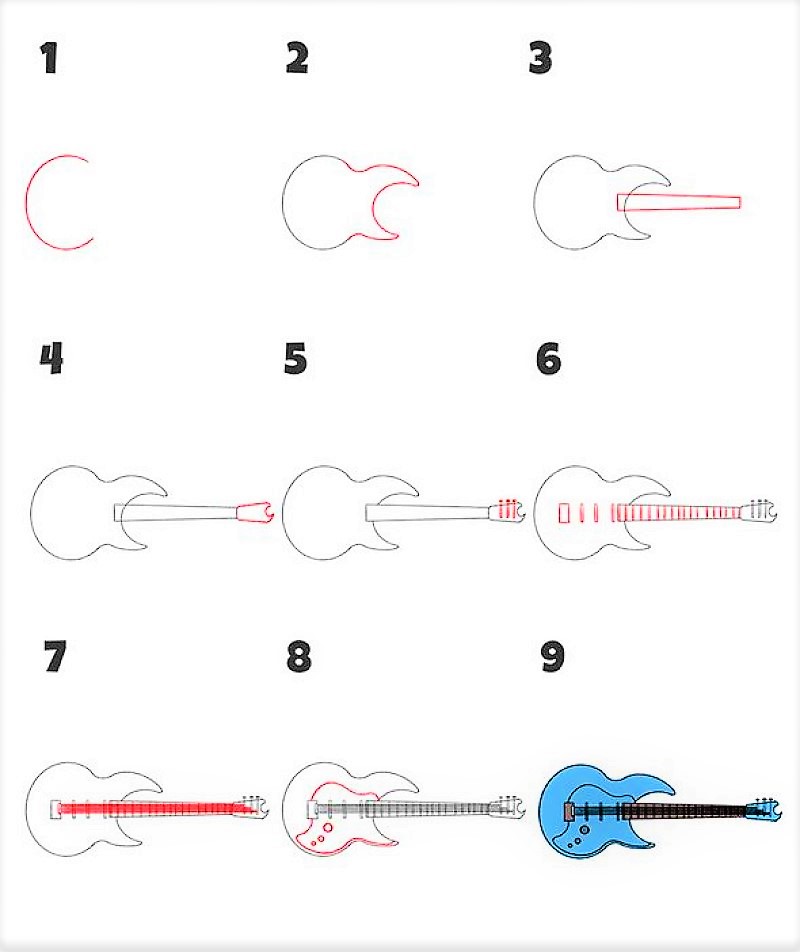 1

2

3

4

5

6

7

8

9