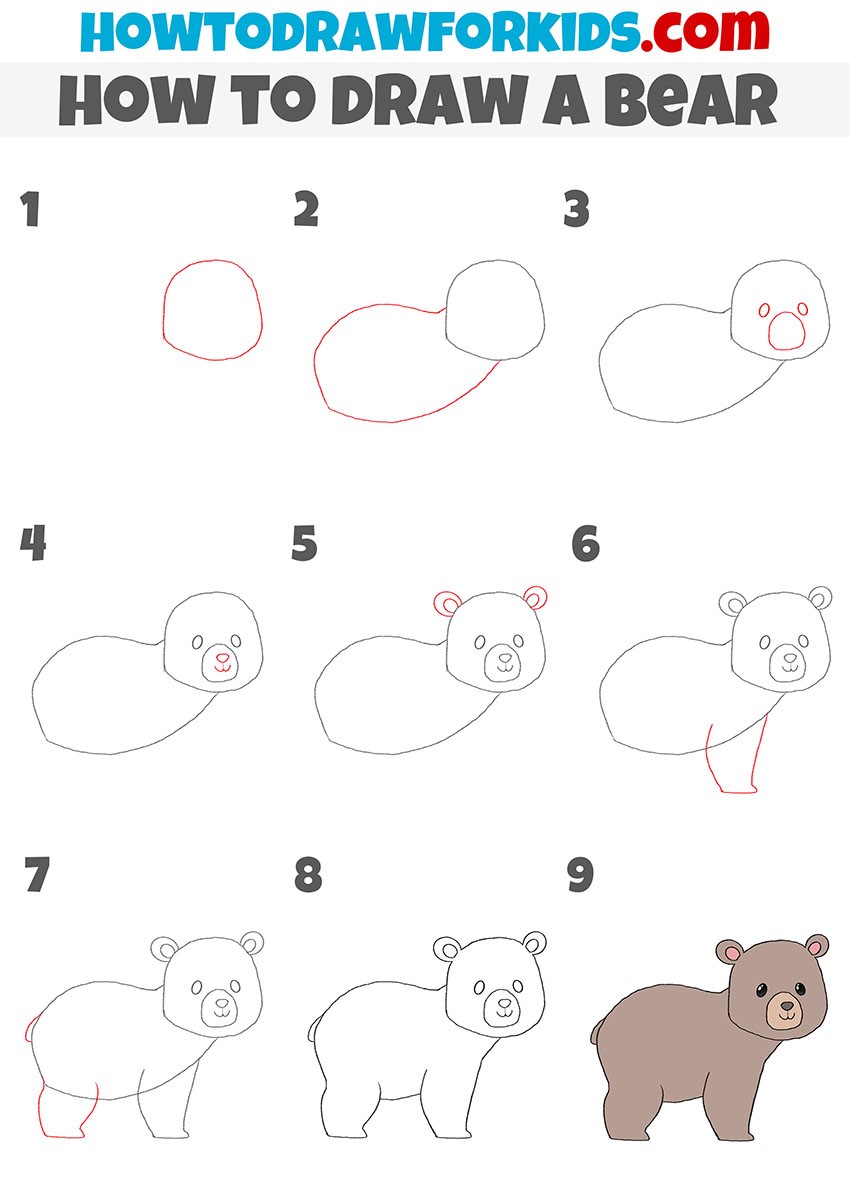 HOWTODRAWFORKIDS.com

HOW TO DRAW A BEAR

1

2

3

4

5

6

7

8

9