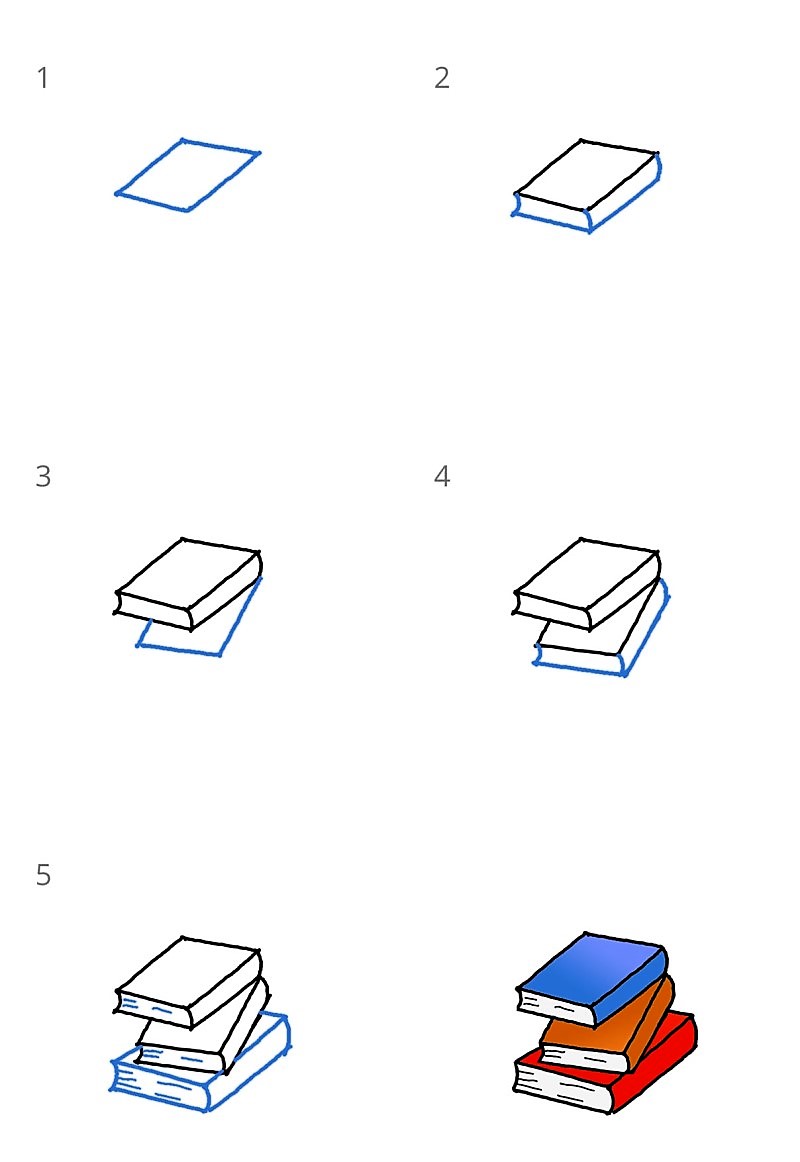 1

2

3

4

5