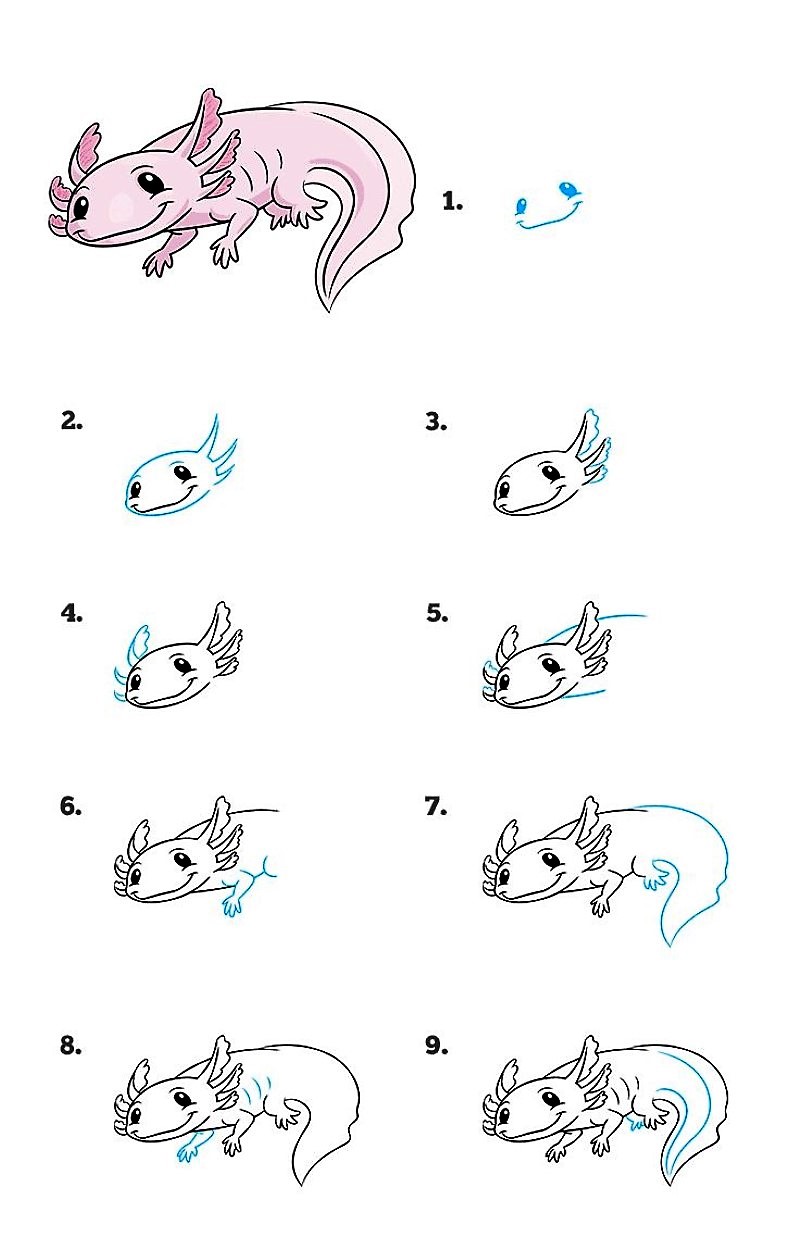 1.

2.

3.

4.

5.

6.

7.

8.

9.