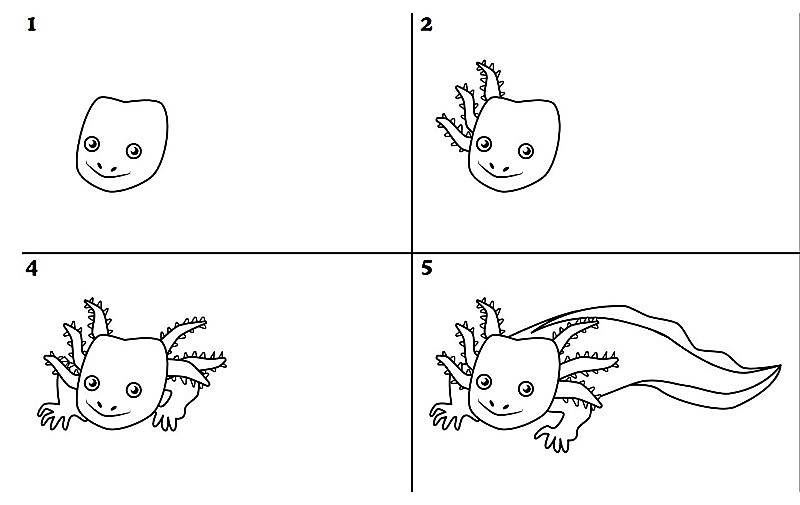 1

2

4

5