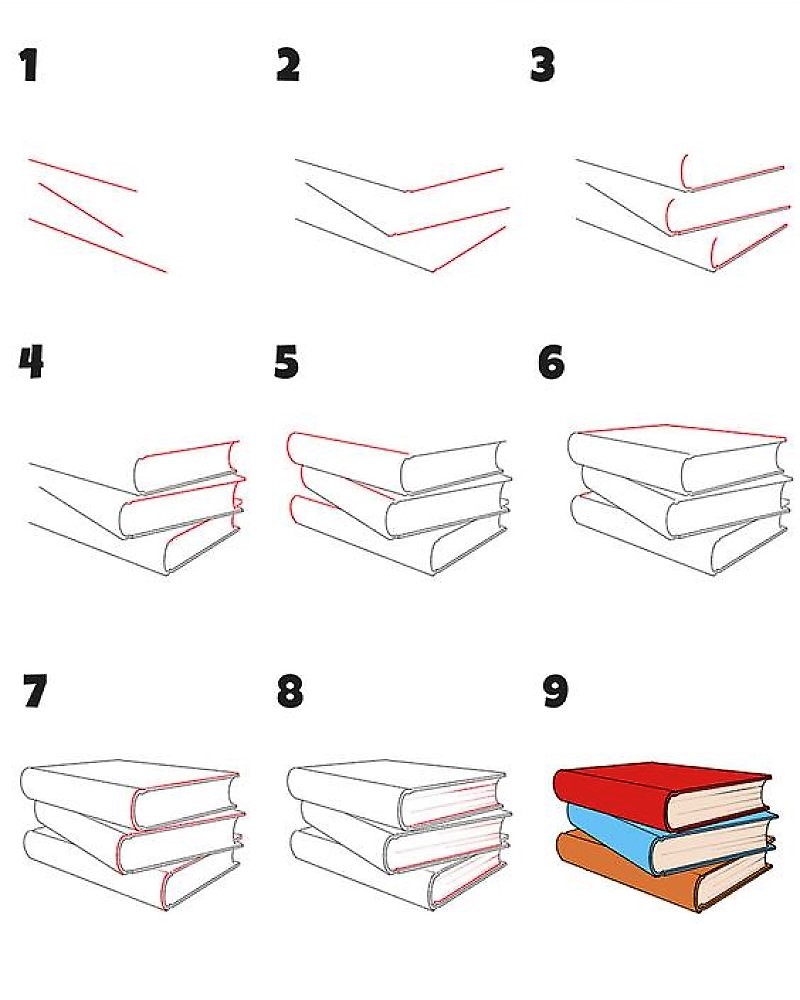 1

2

3

4

5

6

7

8

9