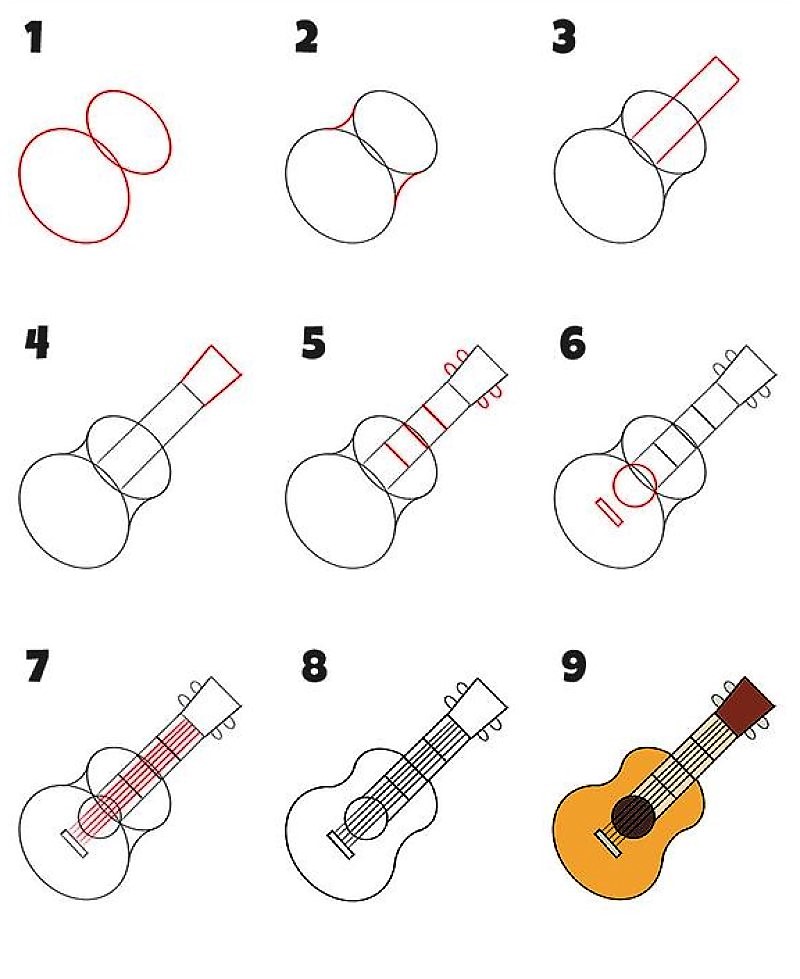 1

2

3

4

5

6

7

8

9