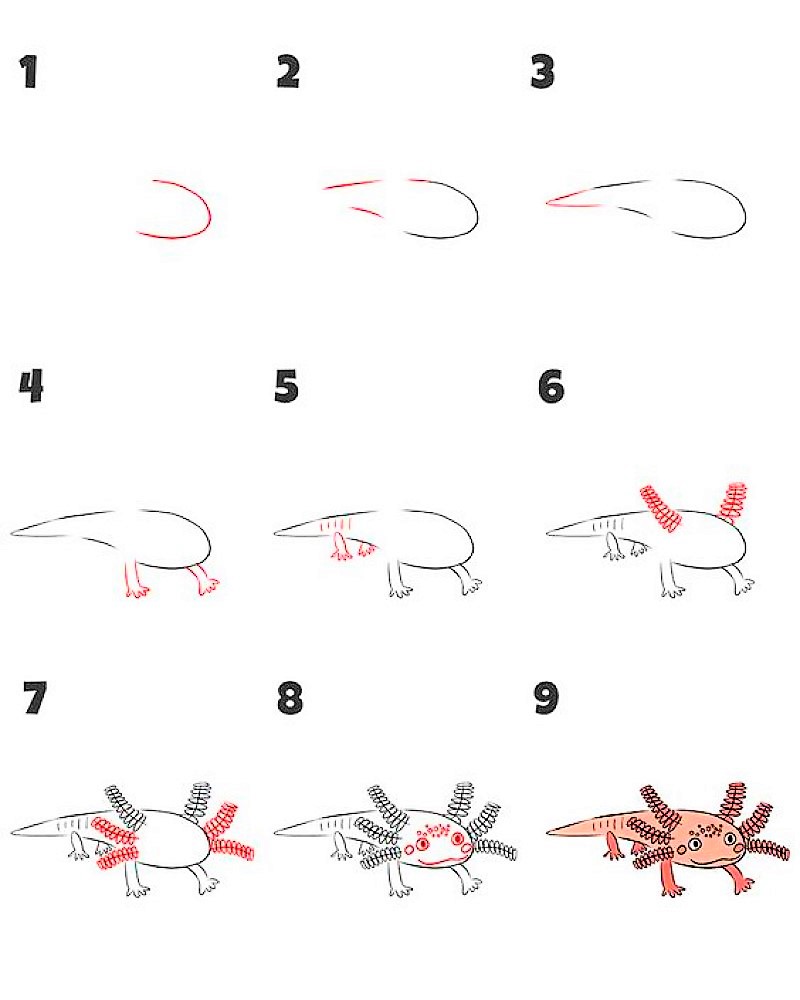 1

2

3

4

5

6

7

8

9