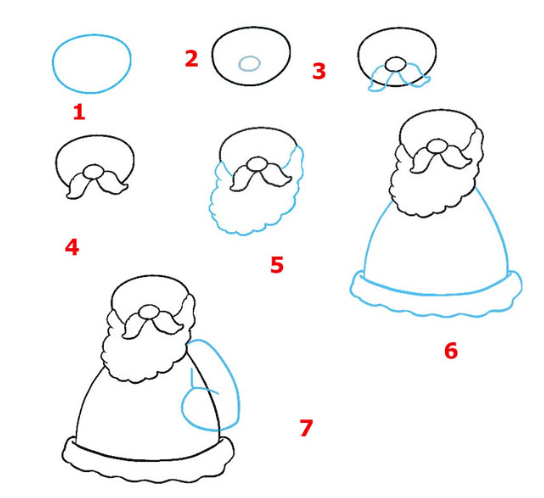 1

2

3

4

5

6

7