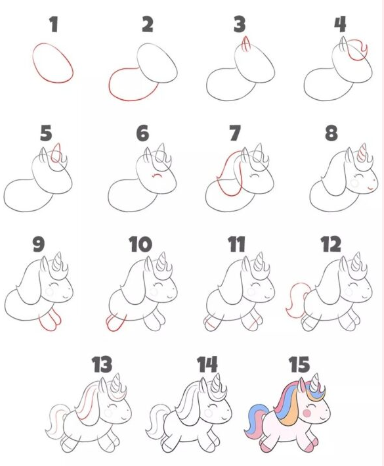 1 2 3 4

5 6 7 8

9 10 11 12

13 14 15