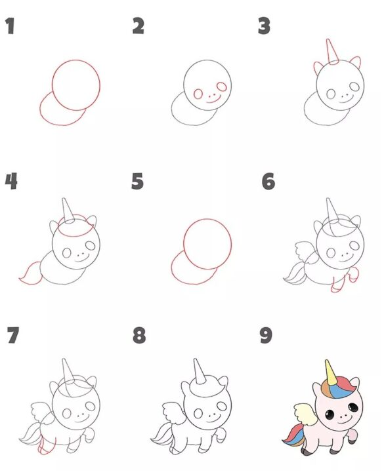 1

2

3

4

5

6

7

8

9