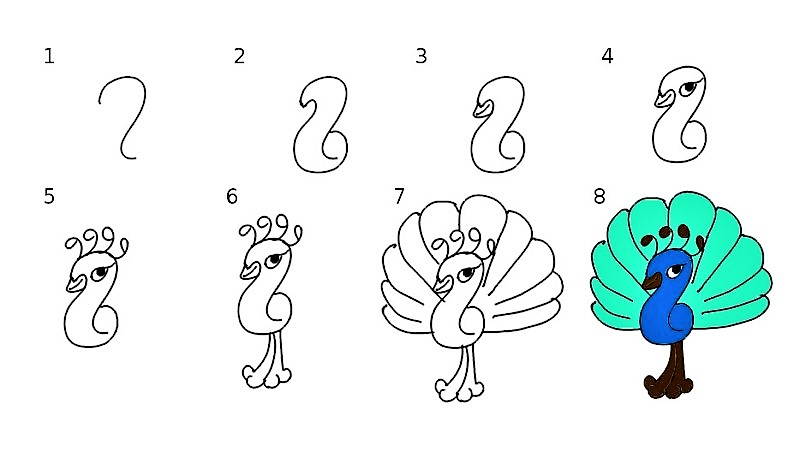 1
2
3
4
5
6
7
8