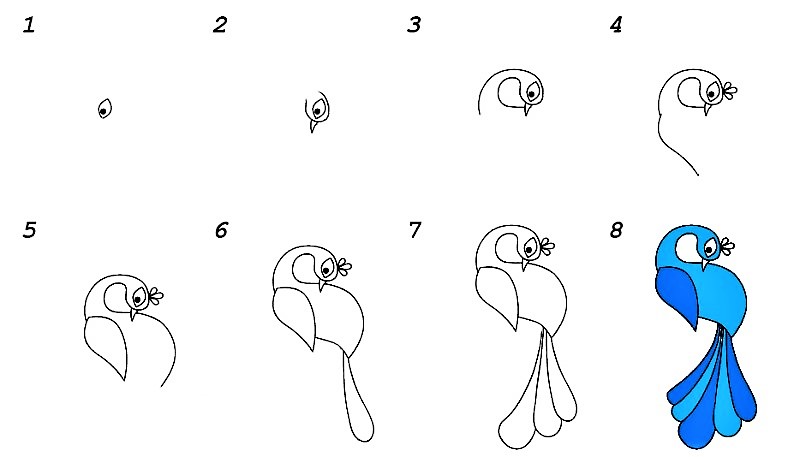 1

2

3

4

5

6

7

8