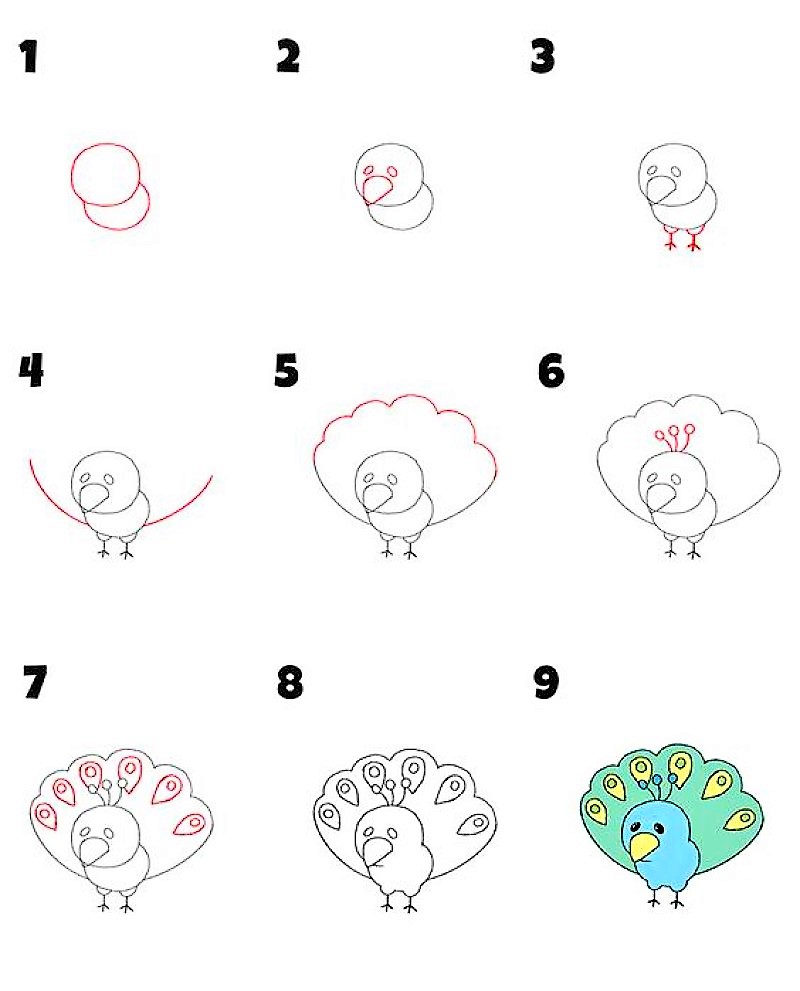 1

2

3

4

5

6

7

8

9