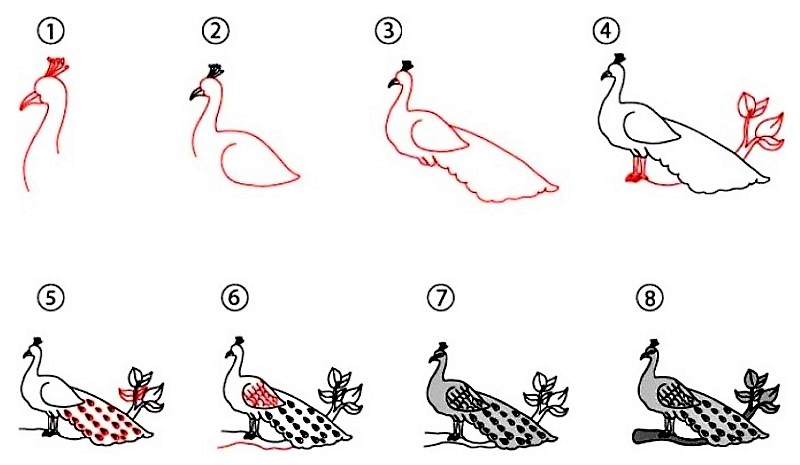 ①
②
③
④
⑤
⑥
⑦
⑧