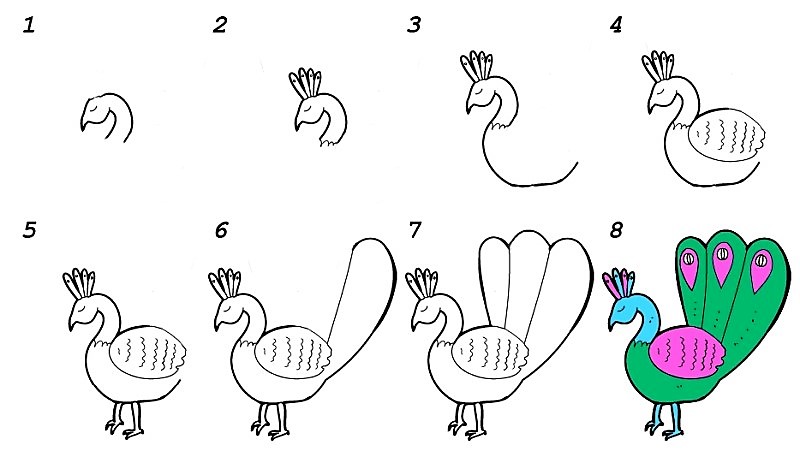 1
2
3
4
5
6
7
8