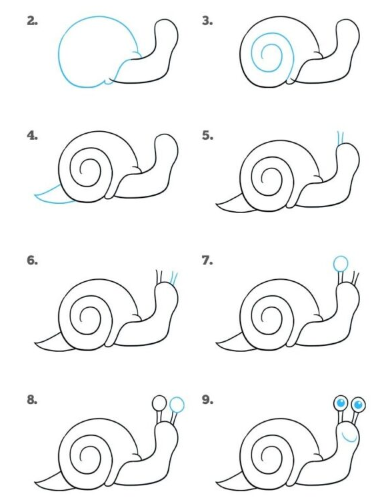 2.

3.

4.

5.

6.

7.

8.

9.