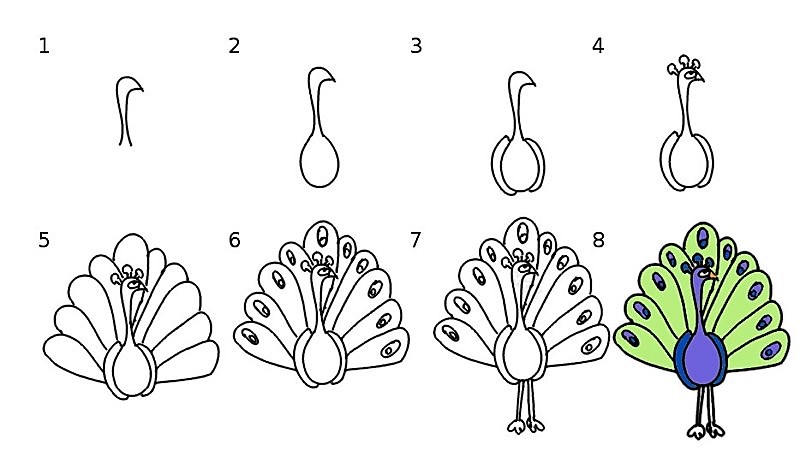 1
2
3
4
5
6
7
8