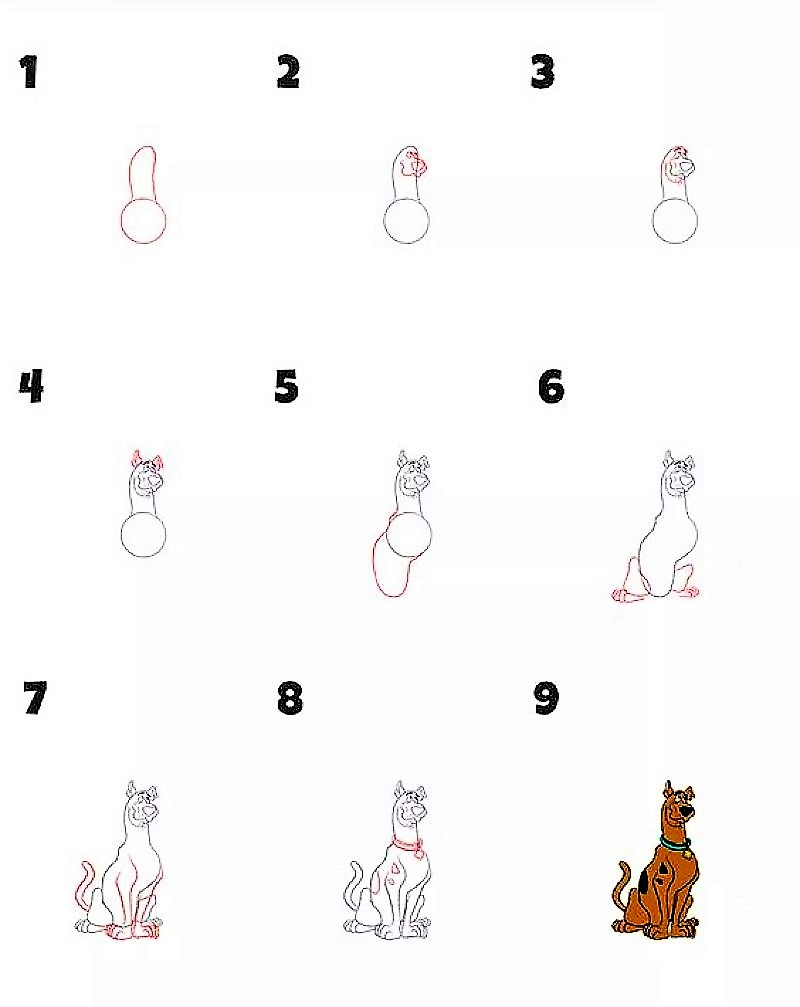 1

2

3

4

5

6

7

8

9