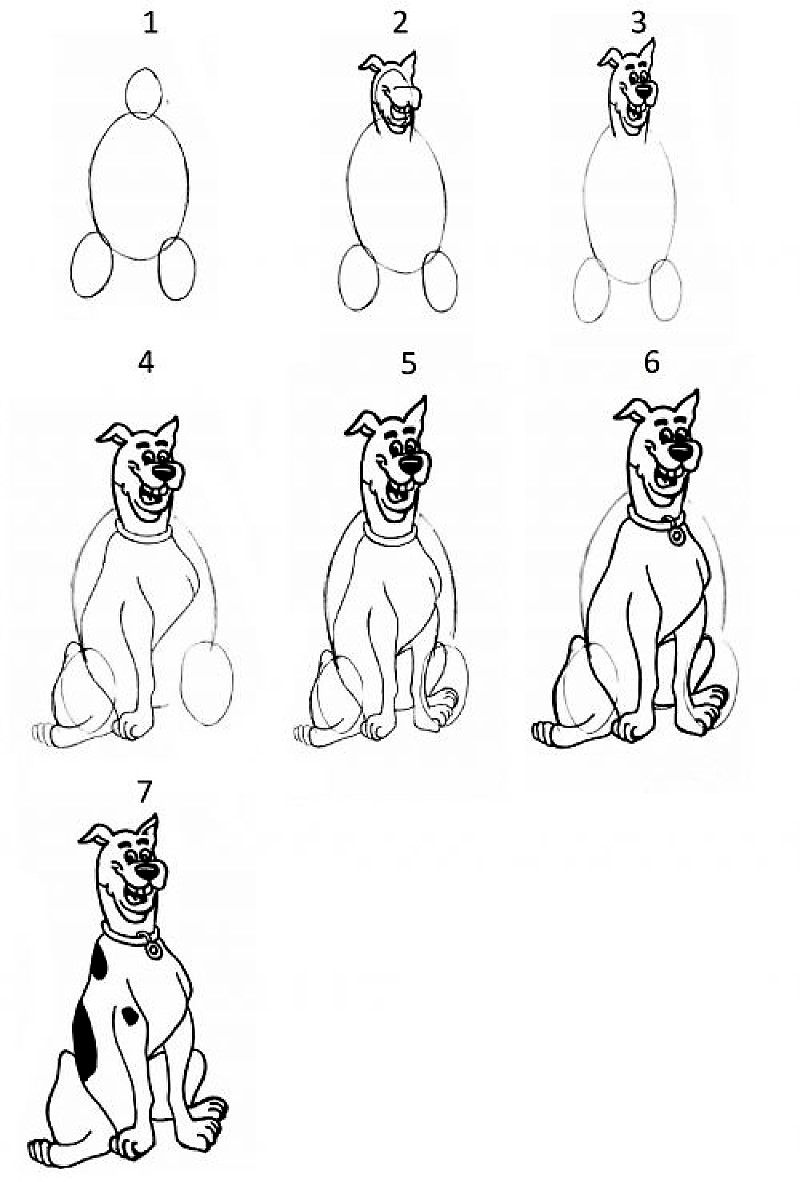 1

2

3

4

5

6

7