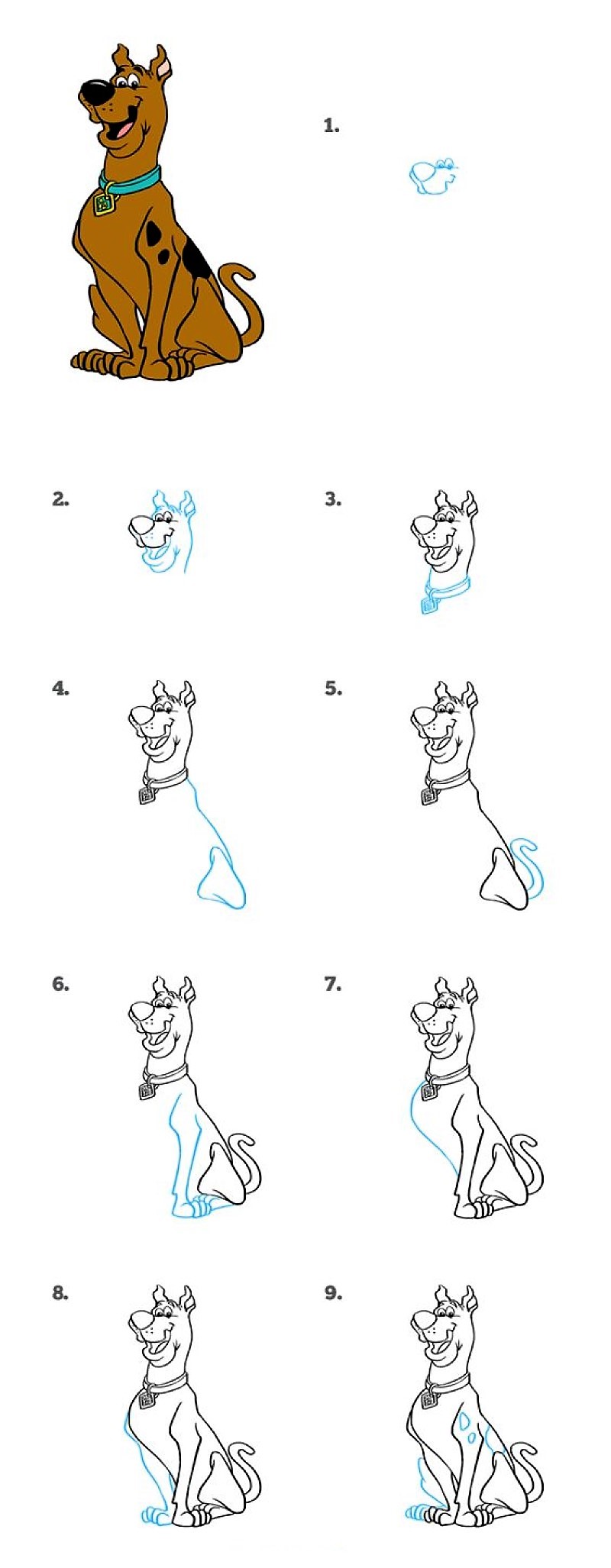 1.

2.

3.

4.

5.

6.

7.

8.

9.