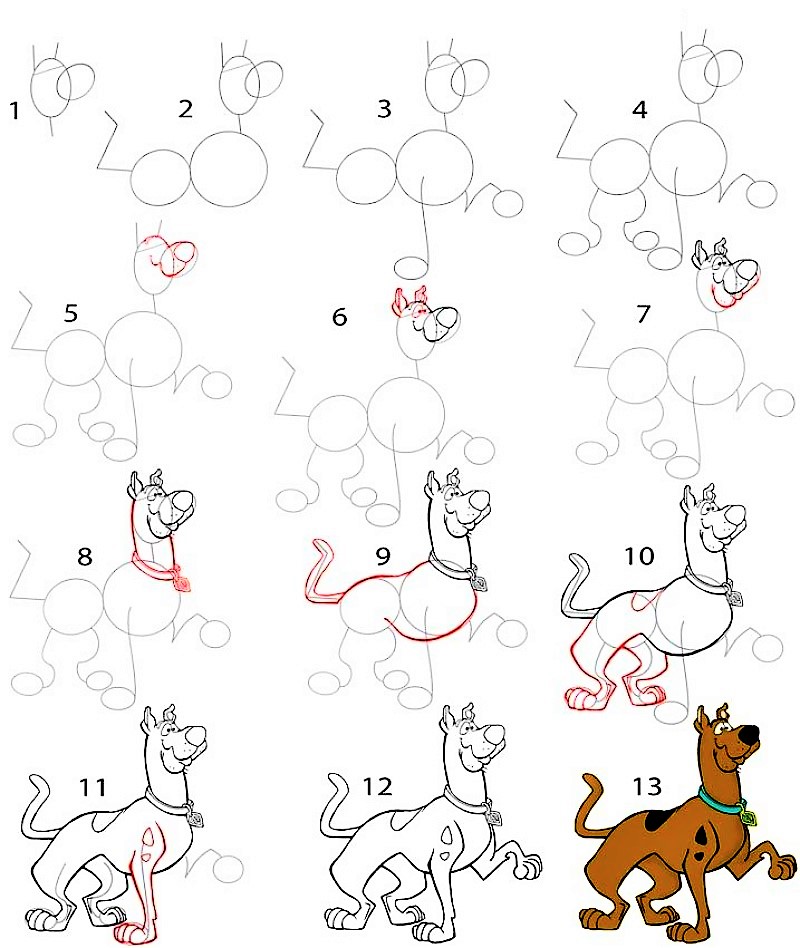 1 2 3 4
5 6 7
8 9 10
11 12 13