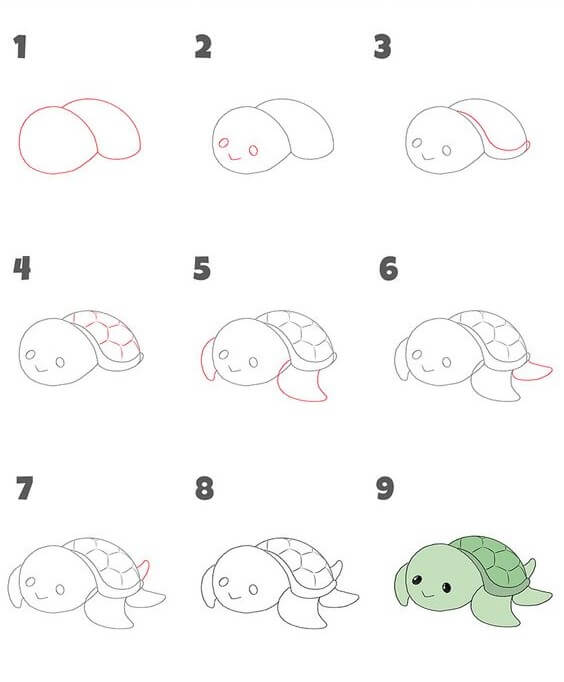 1

2

3

4

5

6

7

8

9