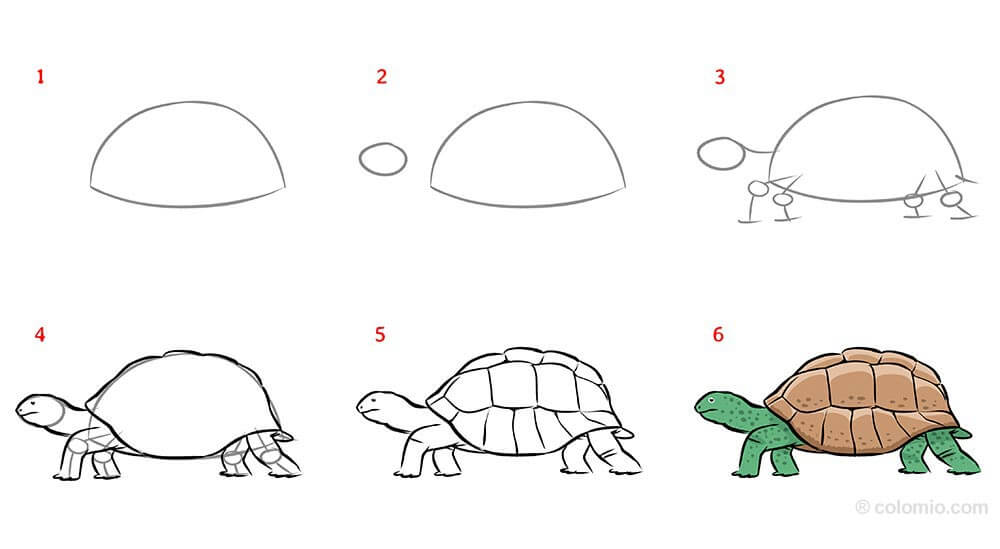 1

2

3

4

5

6

® colomio.com