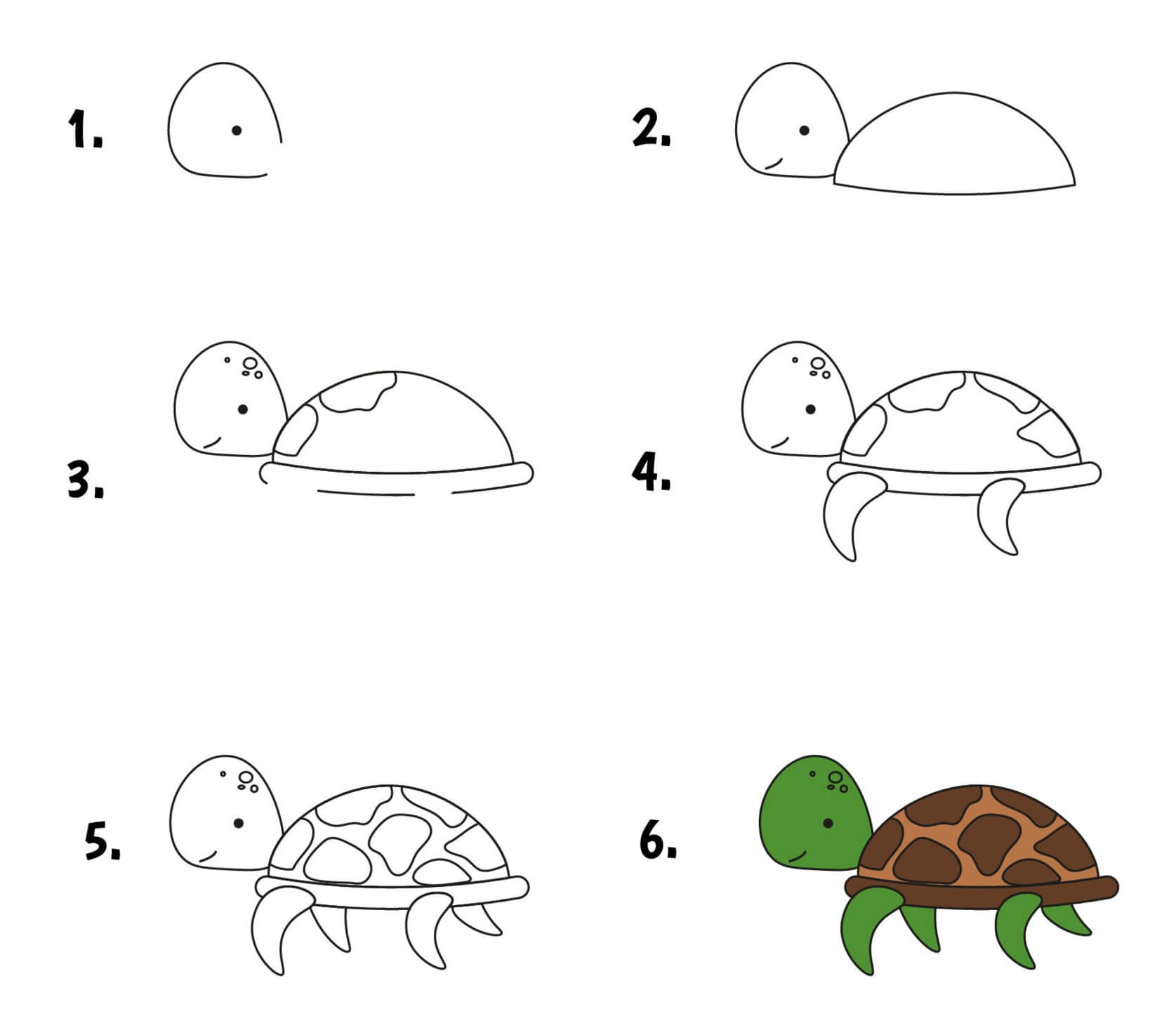 1.

2.

3.

4.

5.

6.