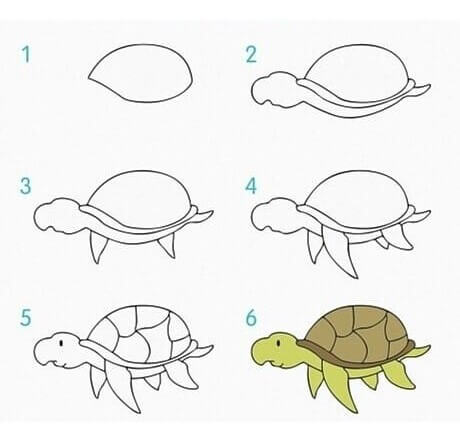 1
2
3
4
5
6