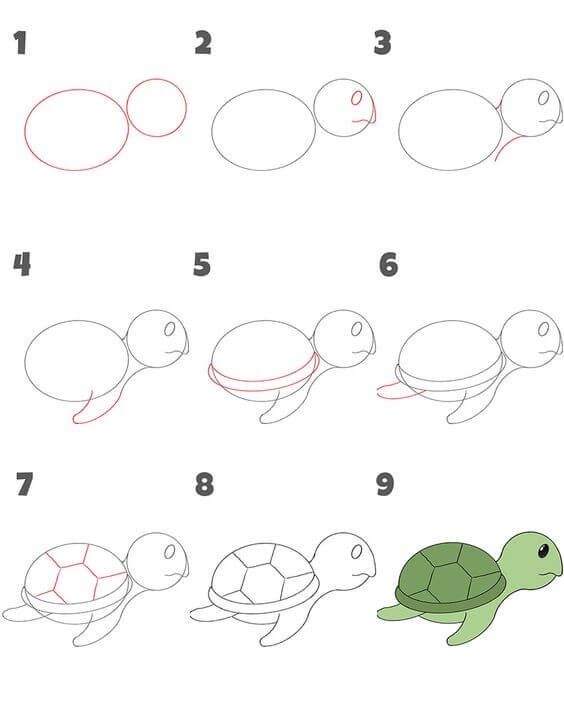 1
2
3
4
5
6
7
8
9