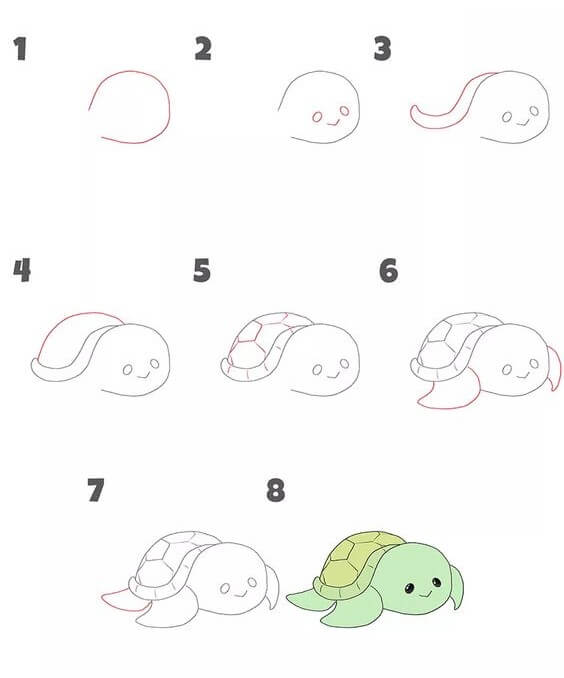 1
2
3
4
5
6
7
8