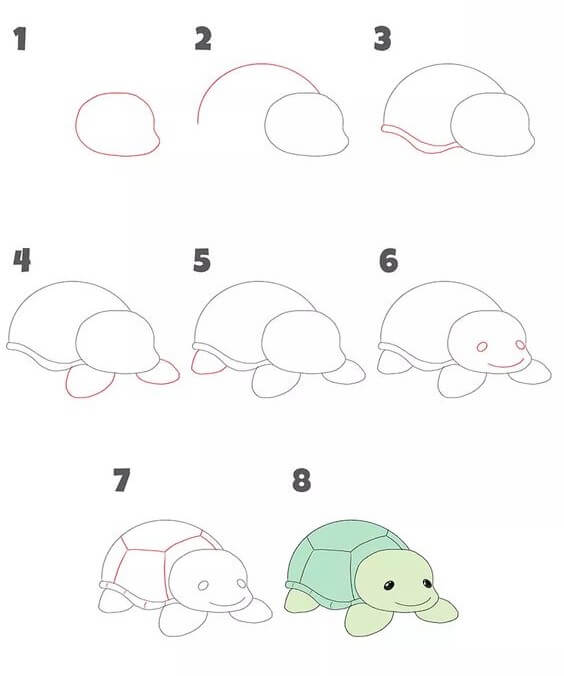 1

2

3

4

5

6

7

8