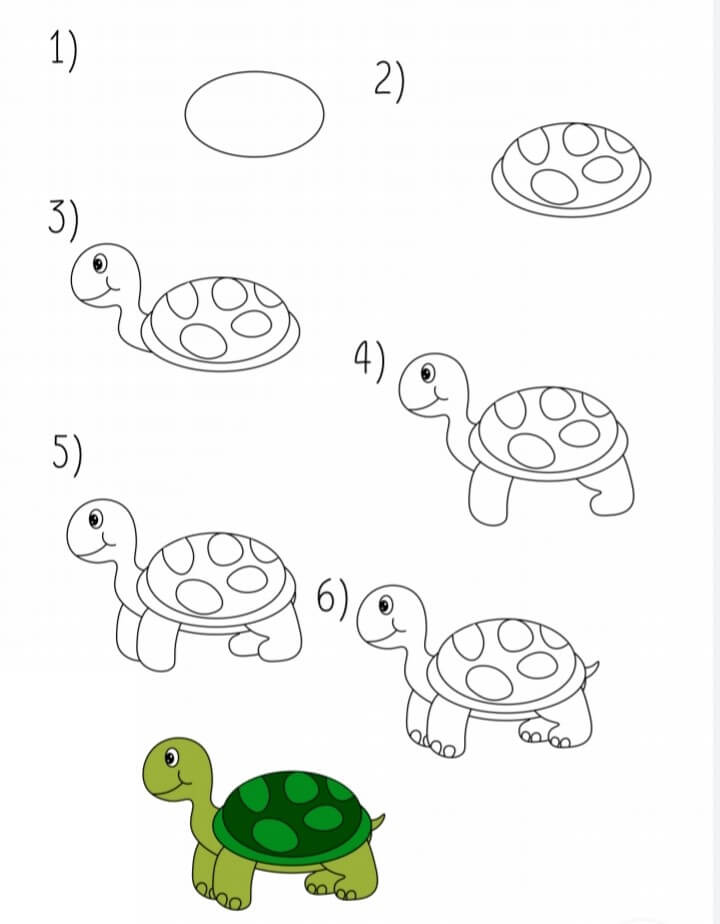 1)

2)

3)

4)

5)

6)