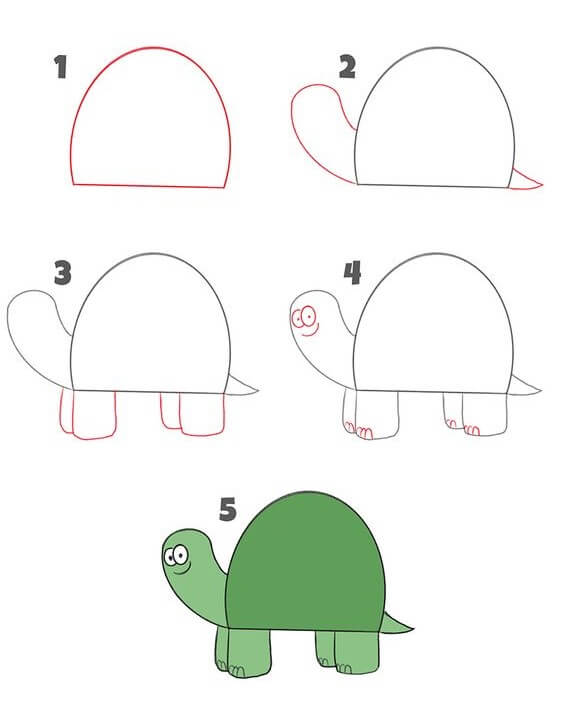 1

2

3

4

5